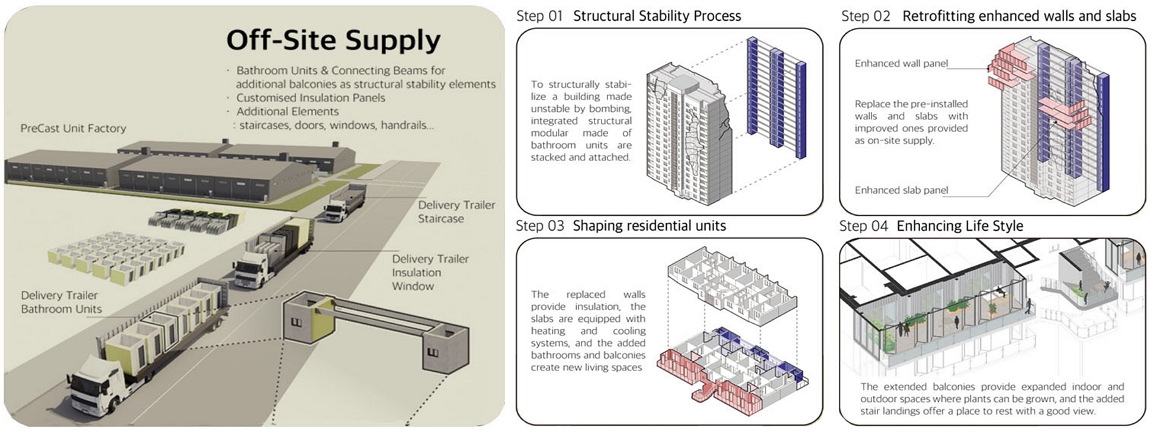 Off-Site Supply

· Bathroom Units & Connecting Beams for additional balconies as structural stability elements
· Customised Insulation Panels
· Additional Elements
: staircases, doors, windows, handrails...

PreCast Unit Factory

Delivery Trailer
Staircase

Delivery Trailer
Insulation
Window

Delivery Trailer
Bathroom Units

Step 01 Structural Stability Process

To structurally stabilize a building made unstable by bombing, integrated structural modular made of bathroom units are stacked and attached.

Step 02 Retrofitting enhanced walls and slabs

Enhanced wall panel

Replace the pre-installed walls and slabs with improved ones provided as on-site supply.

Enhanced slab panel

Step 03 Shaping residential units

The replaced walls provide insulation, the slabs are equipped with heating and cooling systems, and the added bathrooms and balconies create new living spaces

Step 04 Enhancing Life Style

The extended balconies provide expanded indoor and outdoor spaces where plants can be grown, and the added stair landings offer a place to rest with a good view.